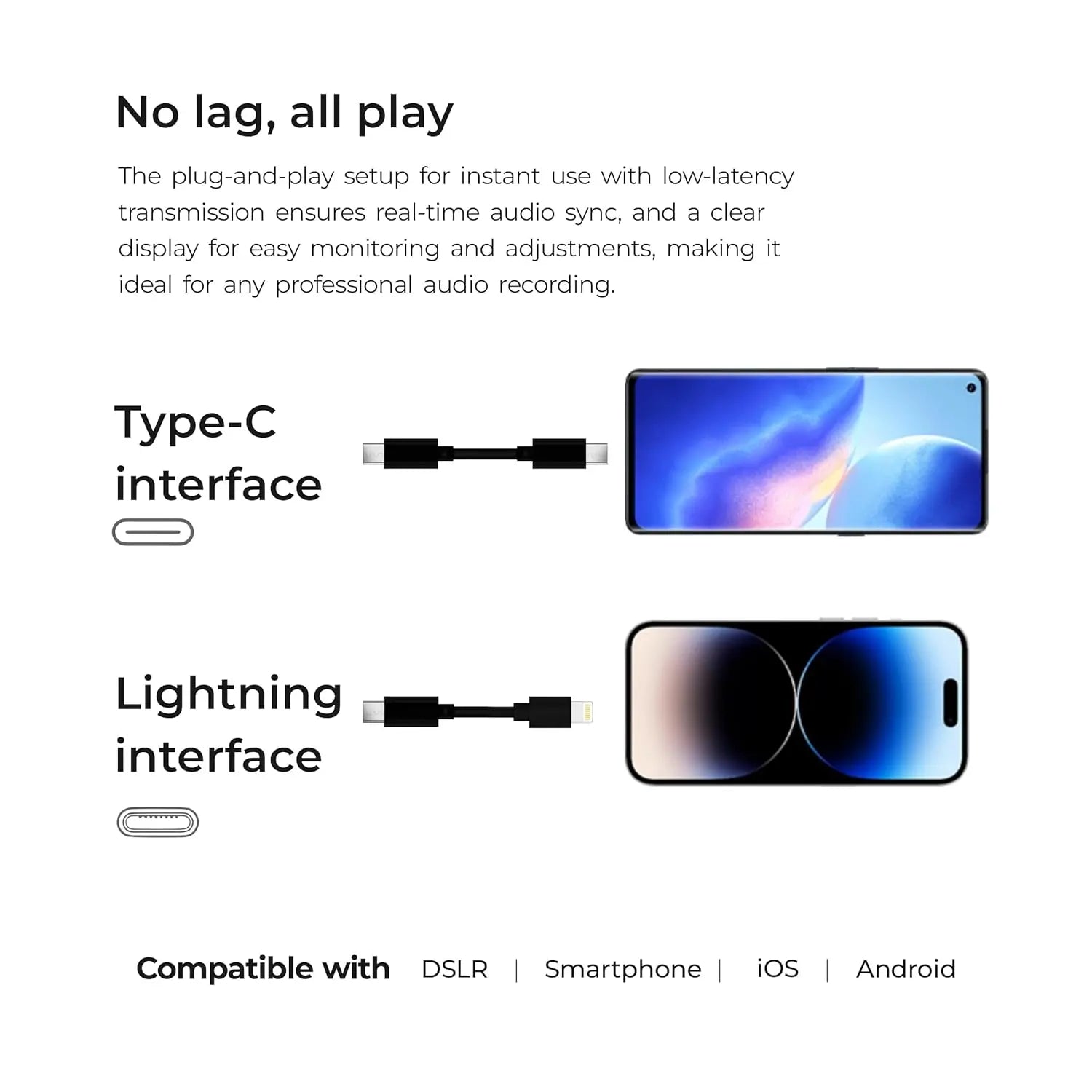 No lag, all play

The plug-and-play setup for instant use with low-latency transmission ensures real-time audio sync, and a clear display for easy monitoring and adjustments, making it ideal for any professional audio recording.

Type-C interface

Lightning interface

Compatible with DSLR | Smartphone | iOS | Android