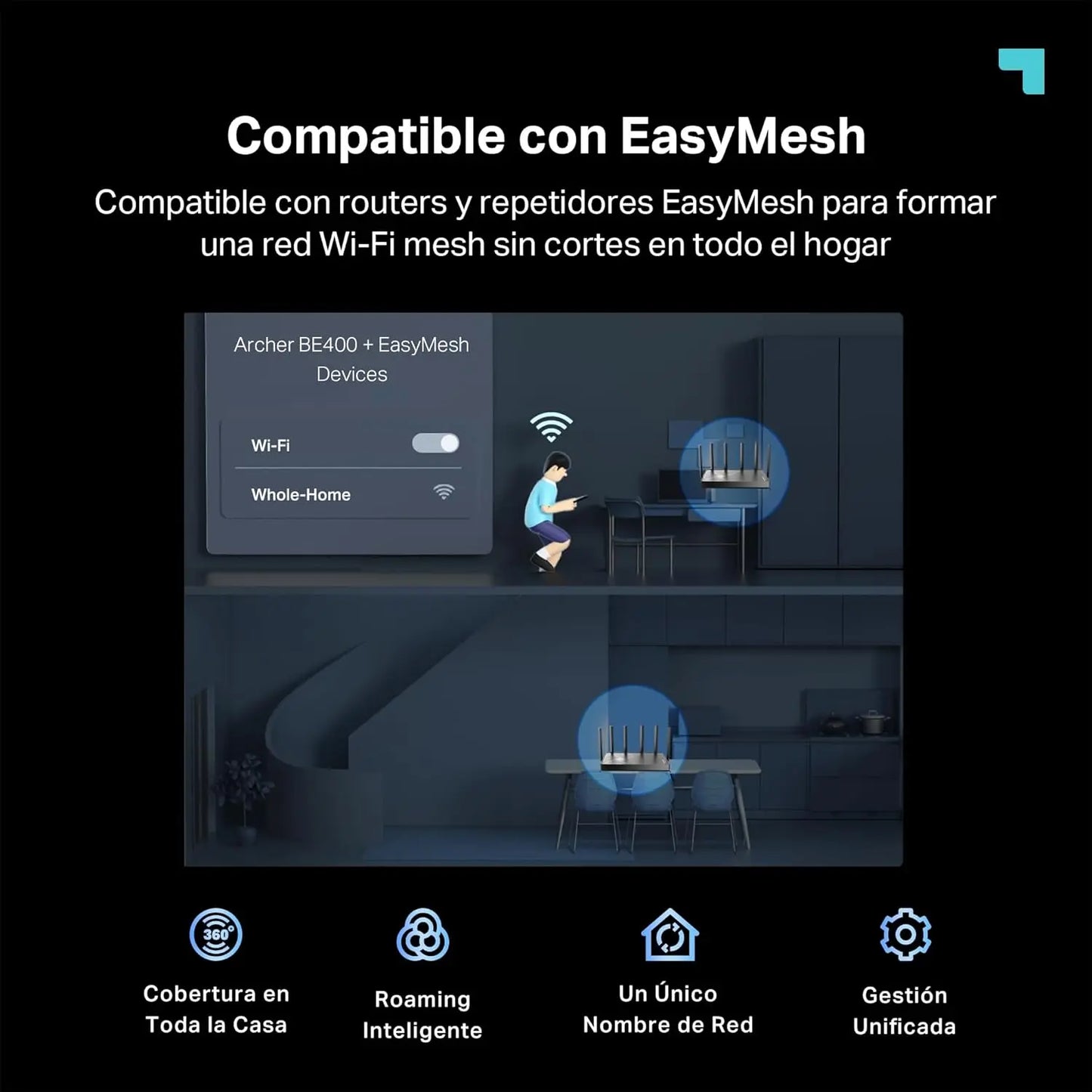 Compatible con EasyMesh

Compatible con routers y repetidores EasyMesh para formar una red Wi-Fi mesh sin cortes en todo el hogar

Archer BE400 + EasyMesh Devices

Wi-Fi

Whole-Home

360°

Cobertura en Toda la Casa

Roaming Inteligente

Un Único Nombre de Red

Gestión Unificada