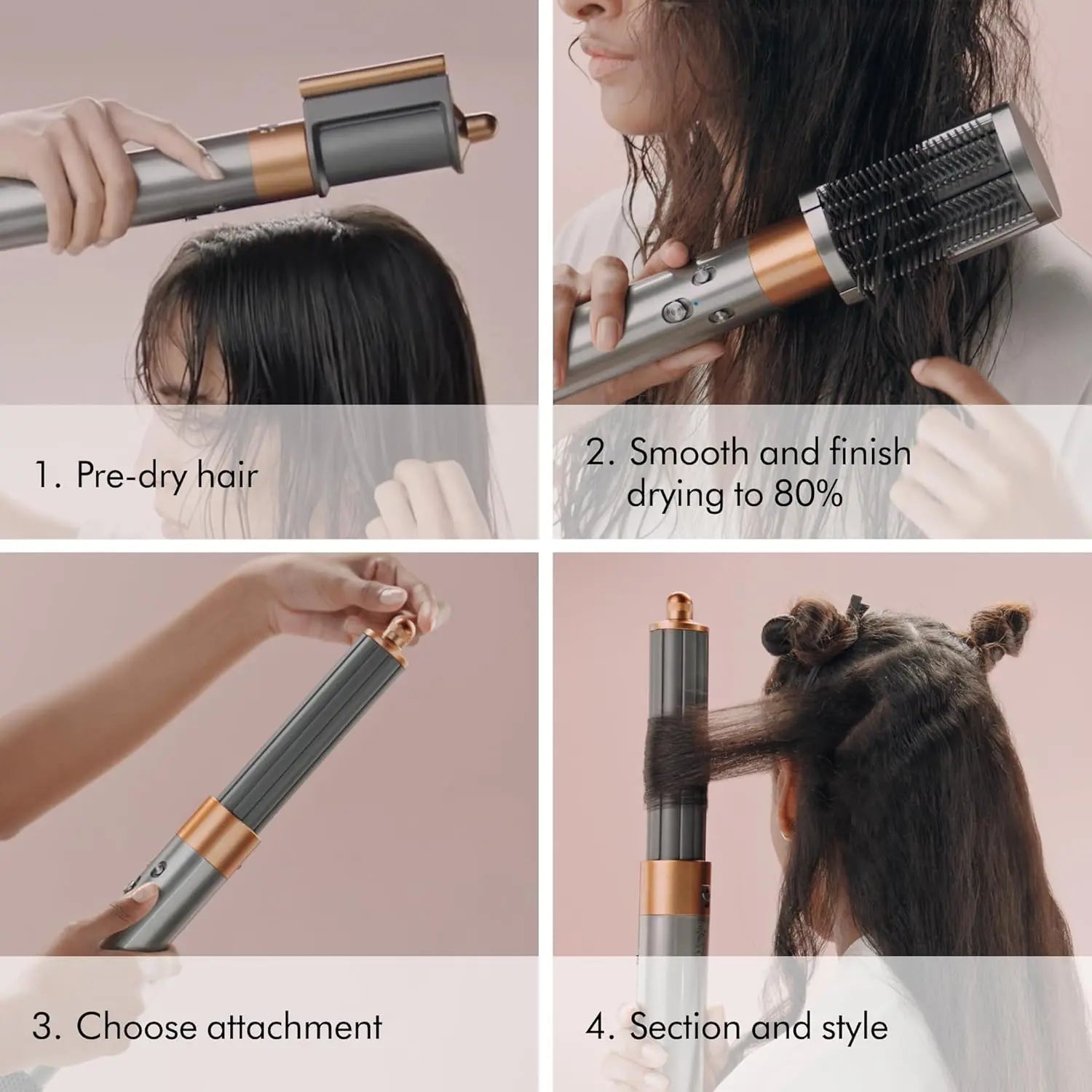 1. Pre-dry hair

2. Smooth and finish drying to 80%

3. Choose attachment

4. Section and style