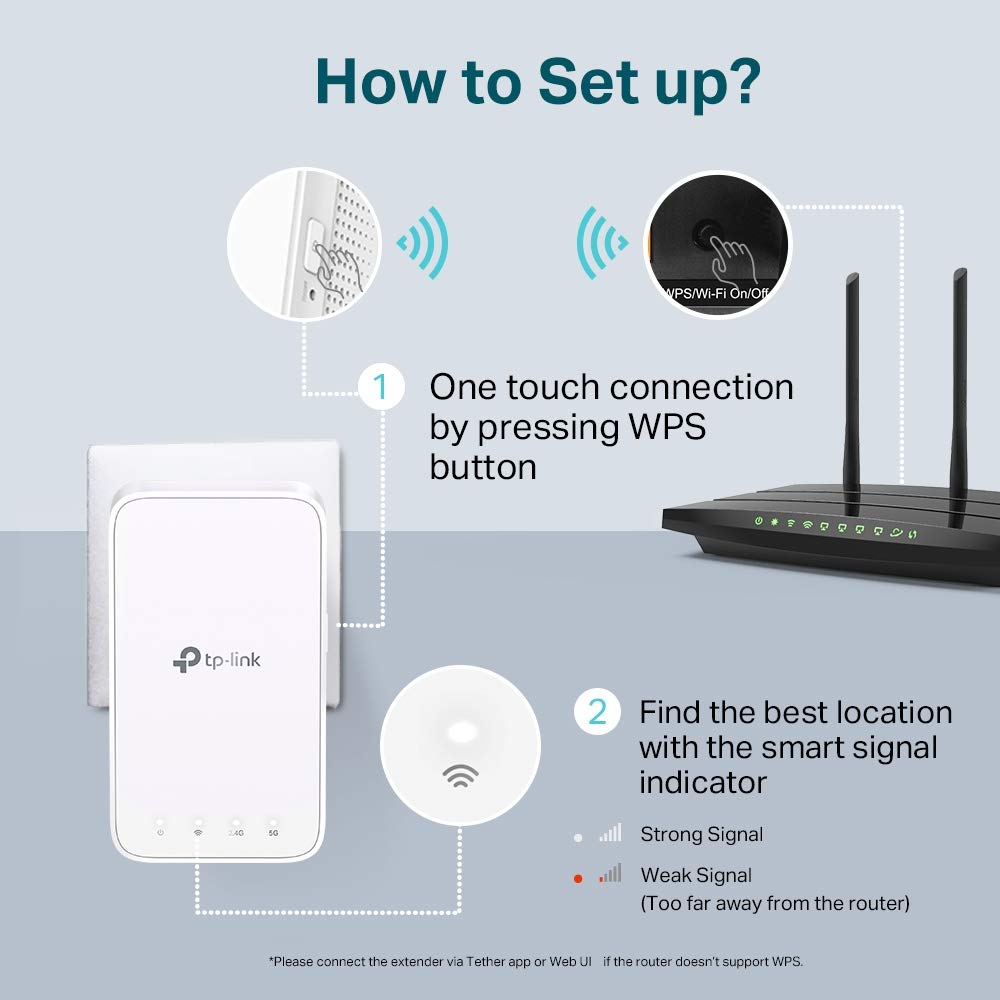 How to Set up?

WPS/Wi-Fi On/Off

1 One touch connection by pressing WPS button

tp-link

2.4G 5G

2 Find the best location with the smart signal indicator

Strong Signal

Weak Signal (Too far away from the router)

*Please connect the extender via Tether app or Web UI if the router doesn't support WPS.